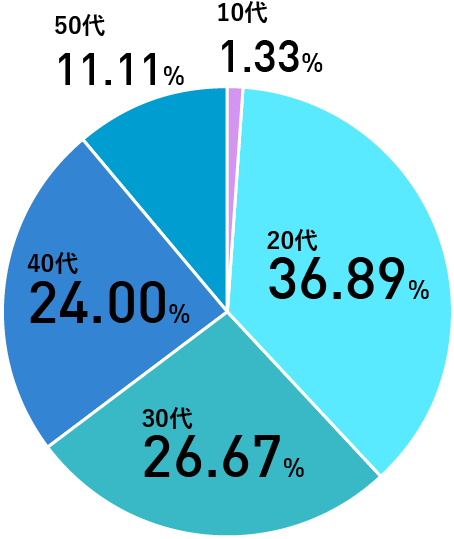 50代
11.11%

10代
1.33%

20代
36.89%

40代
24.00%

30代
26.67%